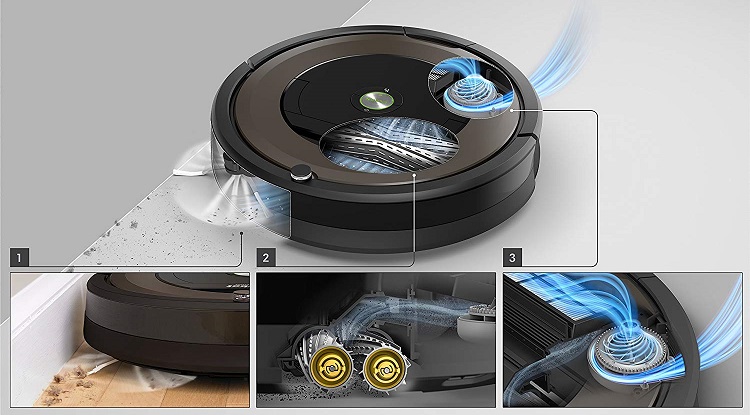 1

2

3